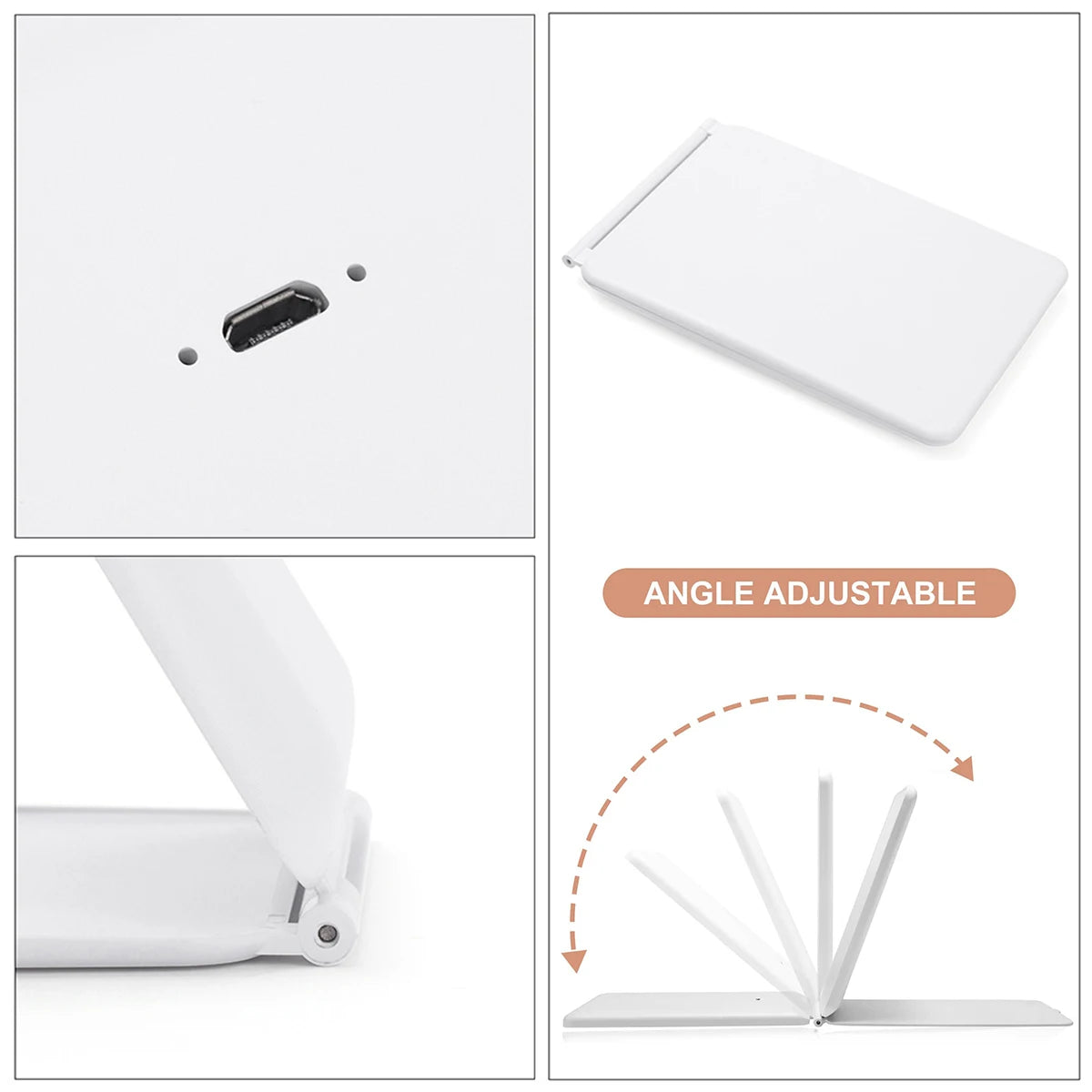 ANGLE ADJUSTABLE