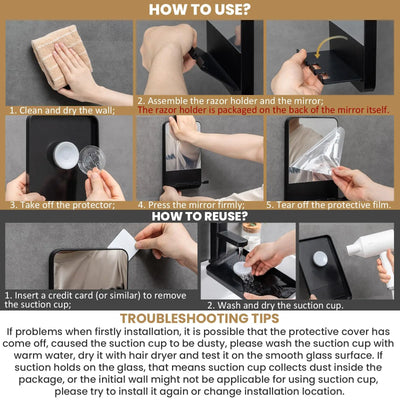 HOW TO USE?

1. Clean and dry the wall;

2. Assemble the razor holder and the mirror;
The razor holder is packaged on the back of the mirror itself.

3. Take off the protector;

4. Press the mirror firmly;

5. Tear off the protective film.

HOW TO REUSE?

1. Insert a credit card (or similar) to remove the suction cup;

2. Wash and dry the suction cup.

TROUBLESHOOTING TIPS

If problems when firstly installation, it is possible that the protective cover has come off, caused the suction cup to be dusty, please wash the suction cup with warm water, dry it with hair dryer and test it on the smooth glass surface. If suction holds on the glass, that means suction cup collects dust inside the package, or the initial wall might not be applicable for using suction cup, please try to install it again or change installation location.