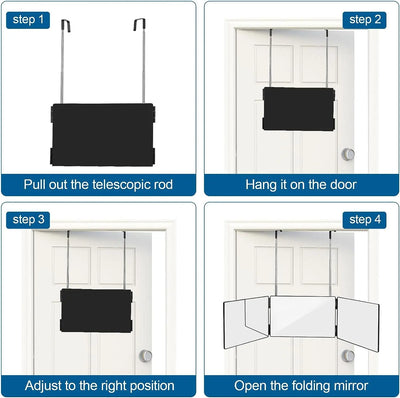 step 1

Pull out the telescopic rod

step 2

Hang it on the door

step 3

Adjust to the right position

step 4

Open the folding mirror