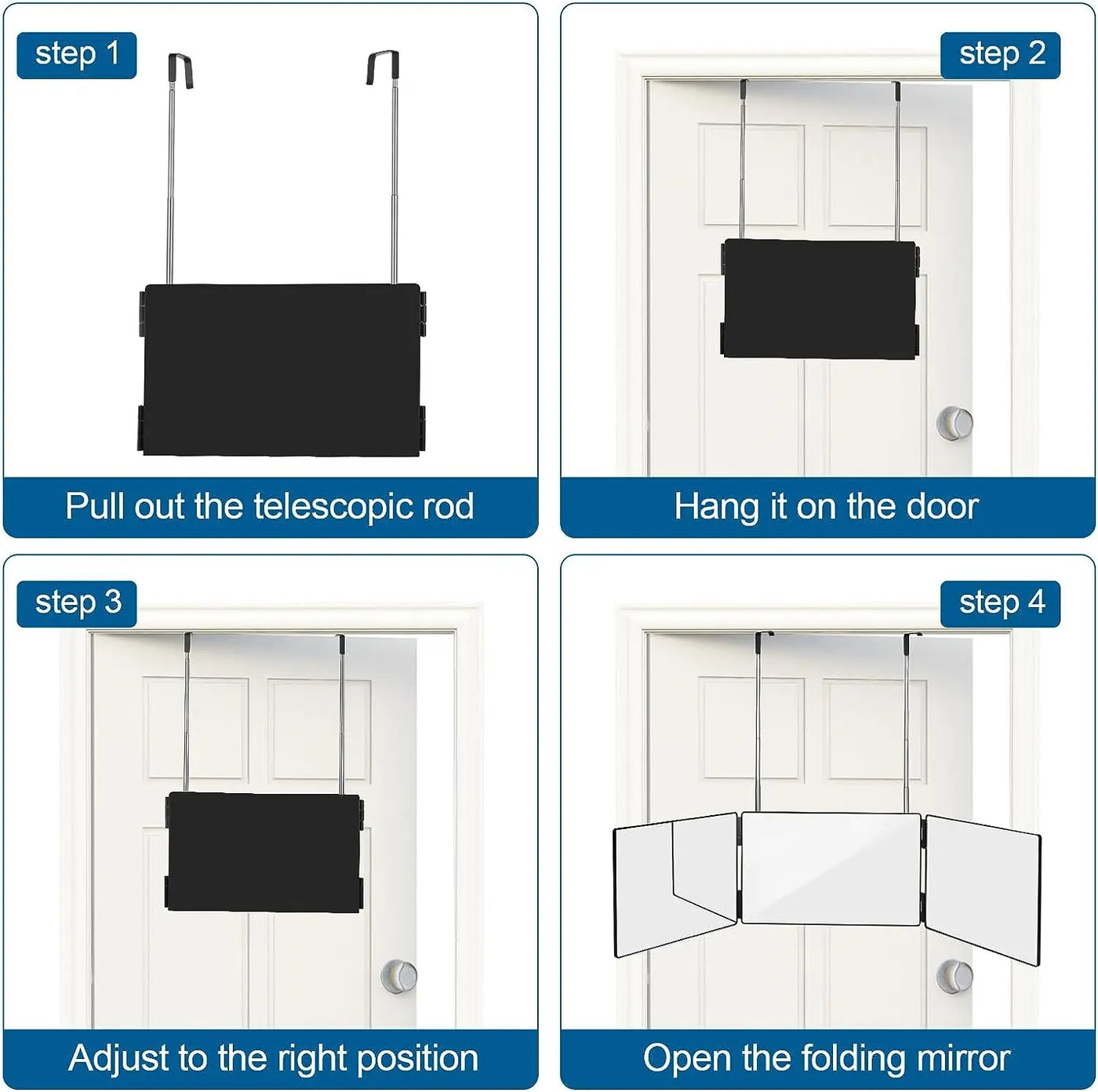 step 1

Pull out the telescopic rod

step 2

Hang it on the door

step 3

Adjust to the right position

step 4

Open the folding mirror